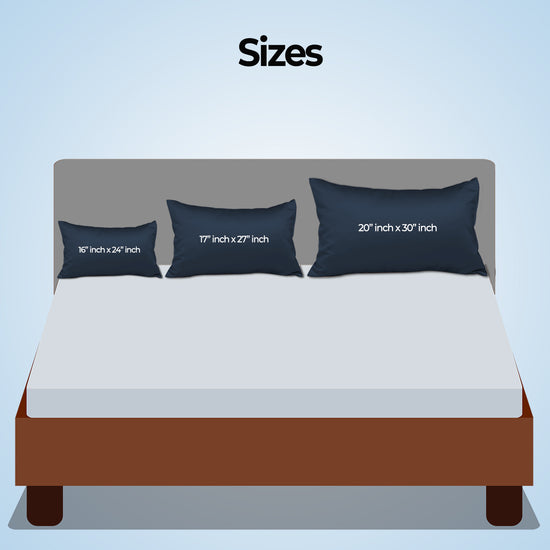 Sizes

16" inch x 24" inch

17" inch x 27" inch

20" inch x 30" inch